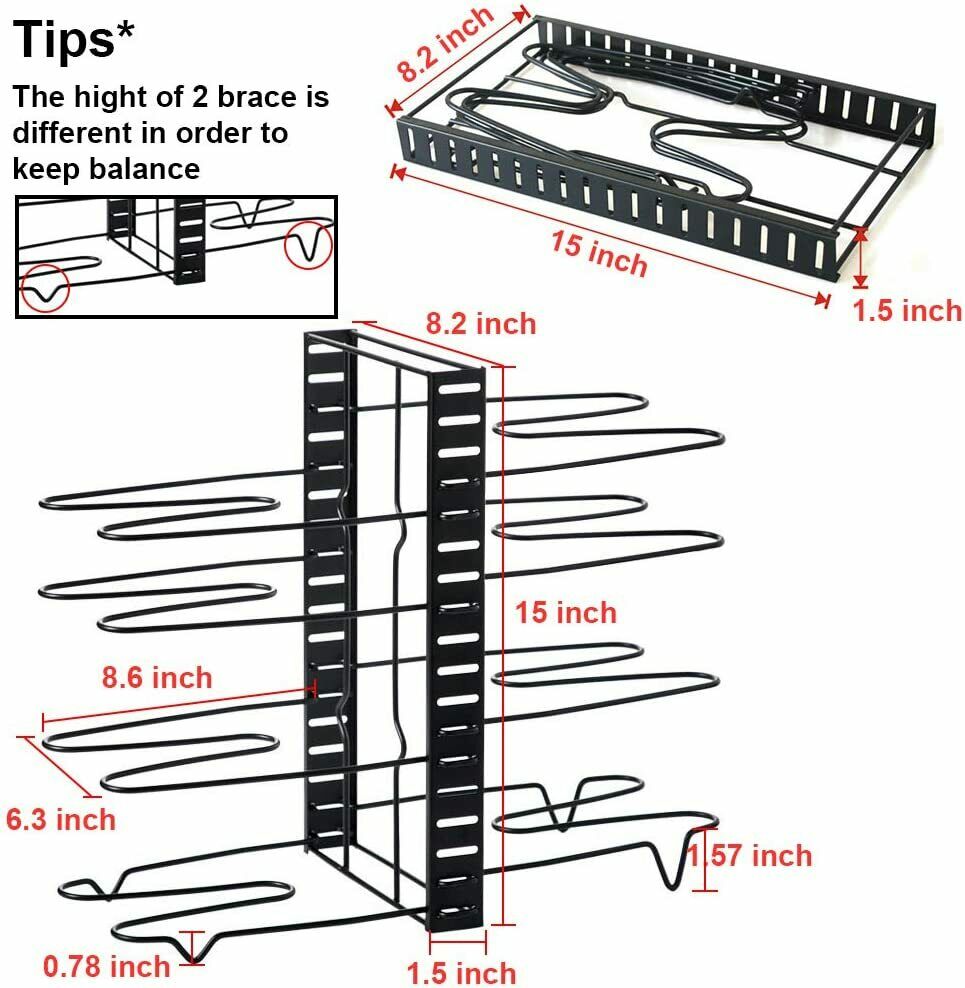 Tips*
The hight of 2 brace is different in order to keep balance

8.2 inch
15 inch
1.5 inch

8.2 inch
15 inch
8.6 inch
6.3 inch
1.57 inch
0.78 inch
1.5 inch