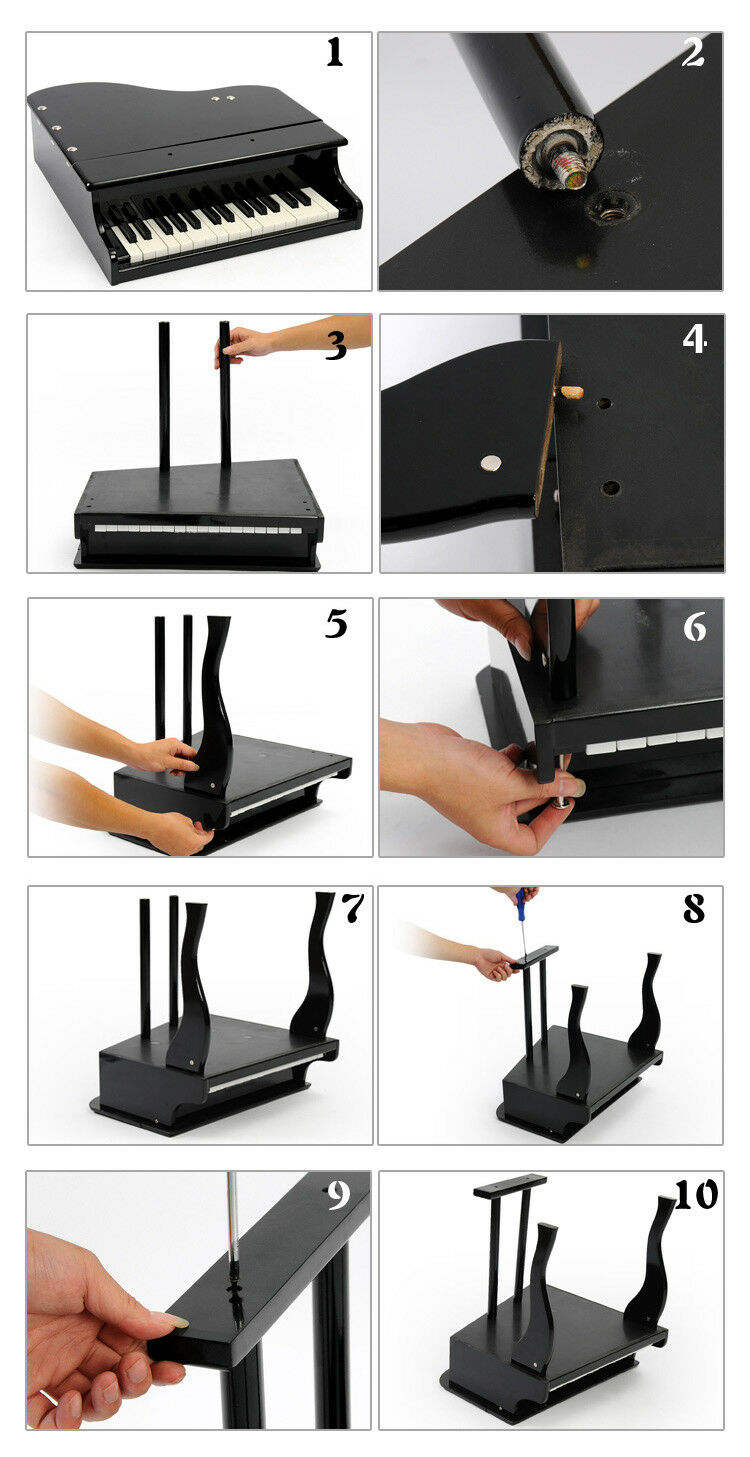 1
2
3
4
5
6
7
8
9
10