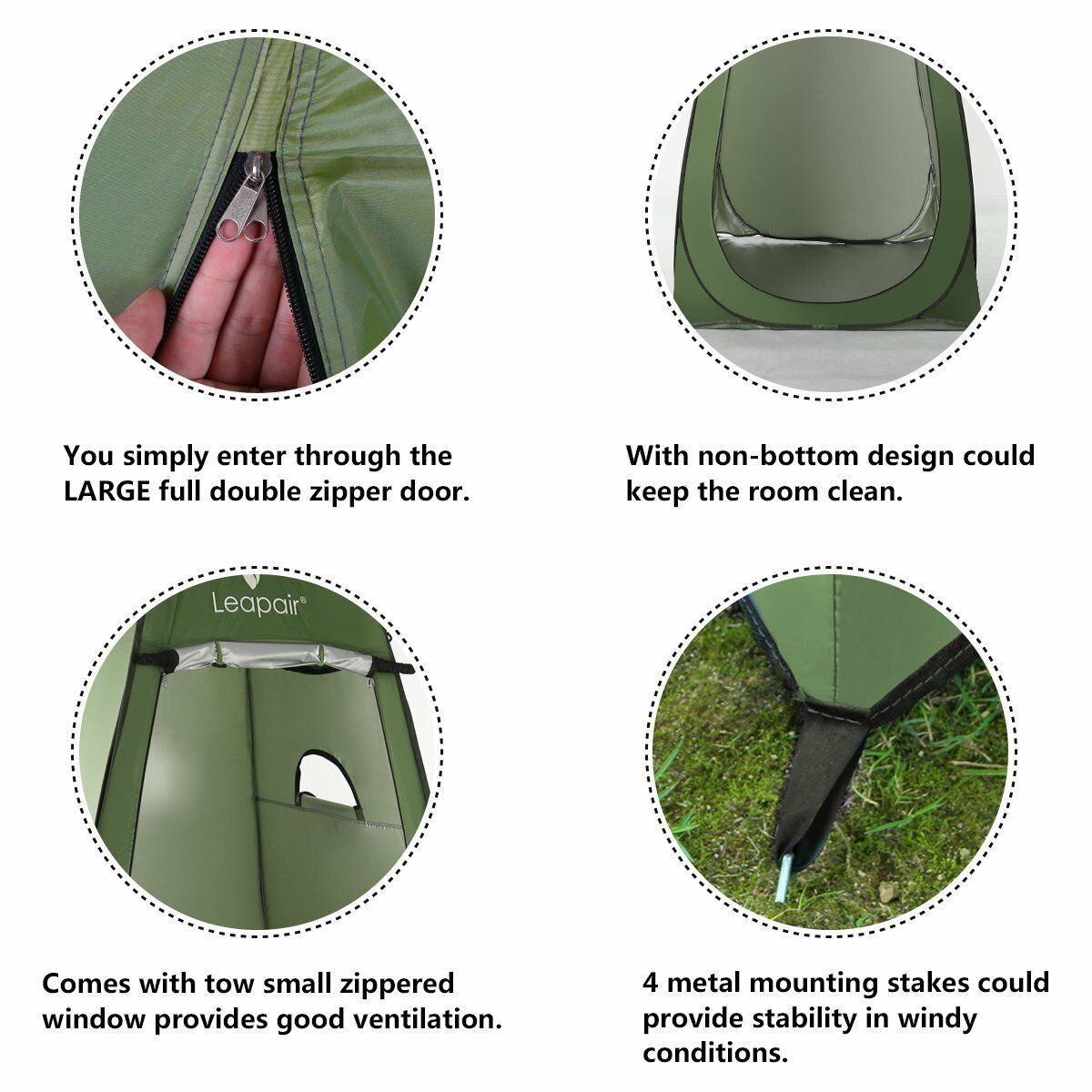 You simply enter through the LARGE full double zipper door.

With non-bottom design could keep the room clean.

Leapair®

Comes with tow small zippered window provides good ventilation.

4 metal mounting stakes could provide stability in windy conditions.