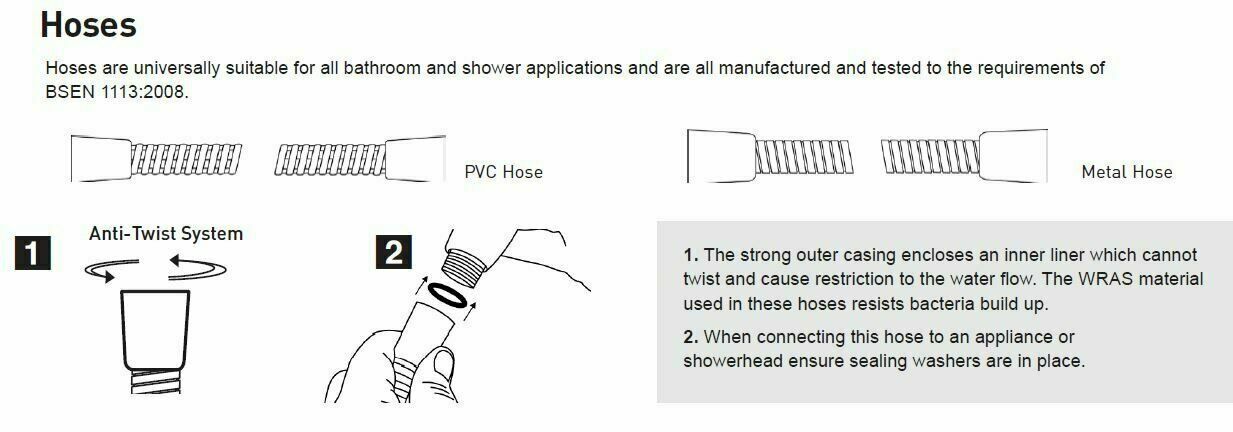 Hoses

Hoses are universally suitable for all bathroom and shower applications and are all manufactured and tested to the requirements of BSEN 1113:2008.

PVC Hose

Metal Hose

1

Anti-Twist System

2

1. The strong outer casing encloses an inner liner which cannot twist and cause restriction to the water flow. The WRAS material used in these hoses resists bacteria build up.

2. When connecting this hose to an appliance or showerhead ensure sealing washers are in place.