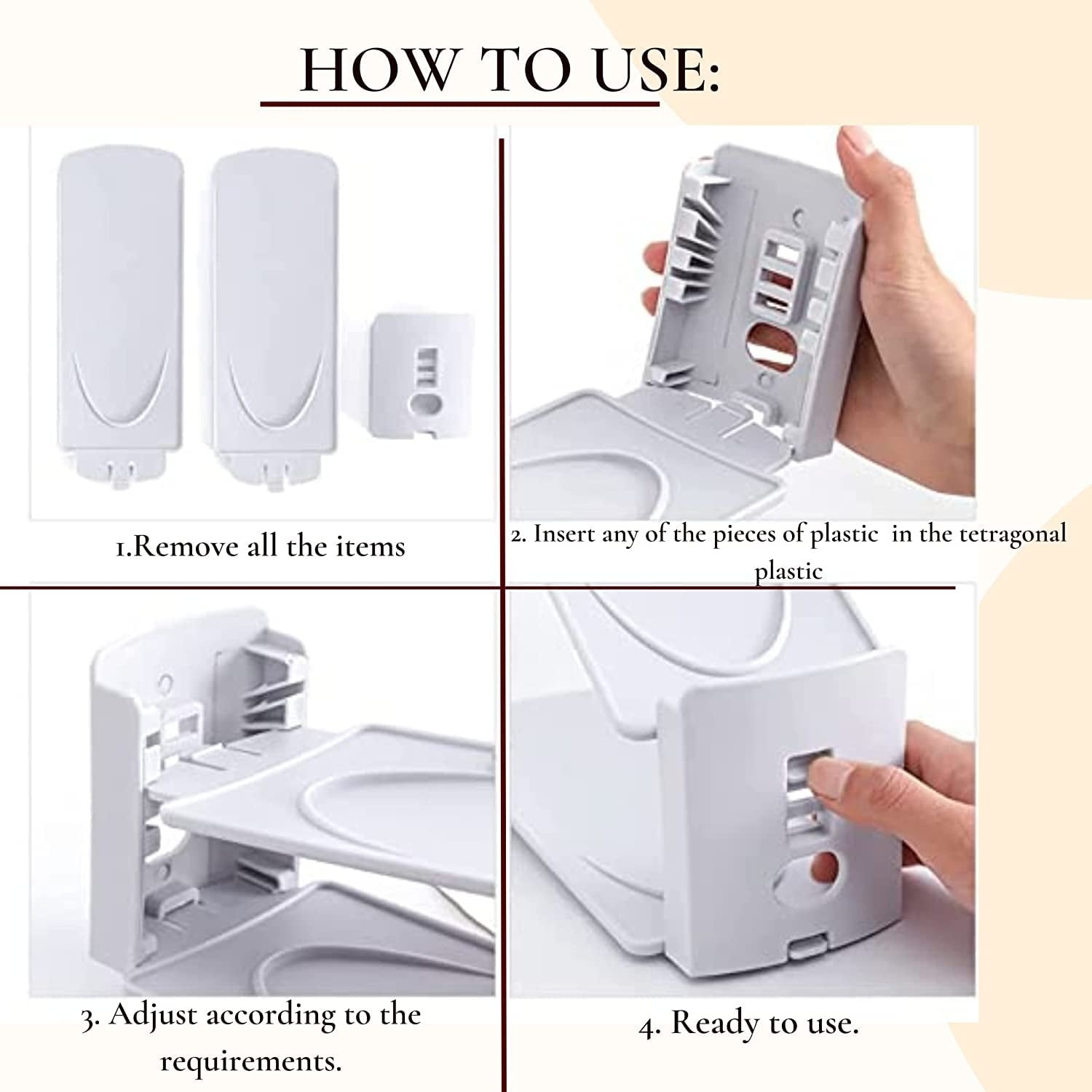 HOW TO USE:

1.Remove all the items

2. Insert any of the pieces of plastic in the tetragonal plastic

3. Adjust according to the requirements.

4. Ready to use.