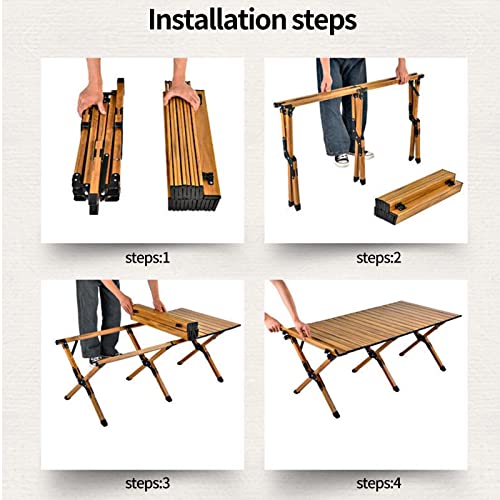 Installation steps

steps:1

steps:2

steps:3

steps:4