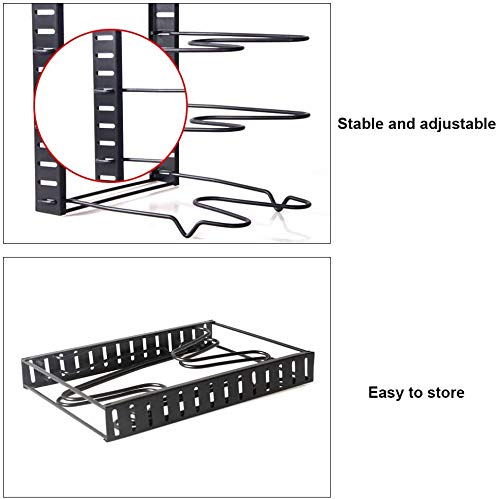 Stable and adjustable

Easy to store